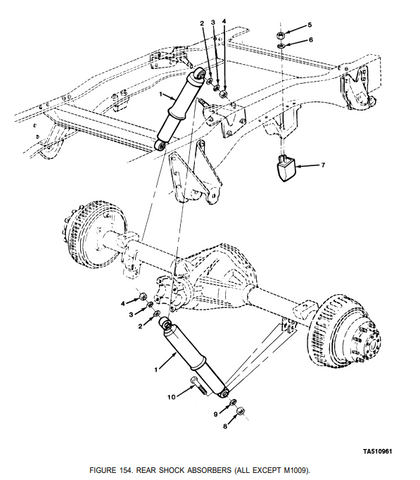 2
3
4
5
6
1
7
4
3
2
1
10
9
8

TA510961

FIGURE 154. REAR SHOCK ABSORBERS (ALL EXCEPT M1009).