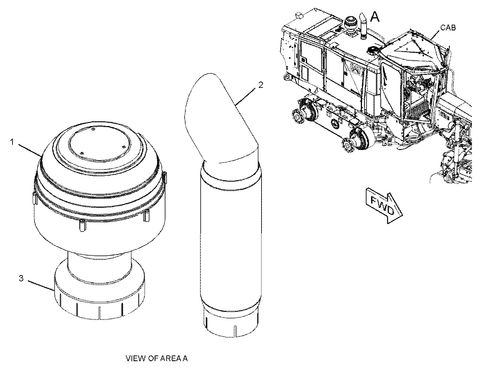 A
CAB
2
1
FWD
3
VIEW OF AREA A