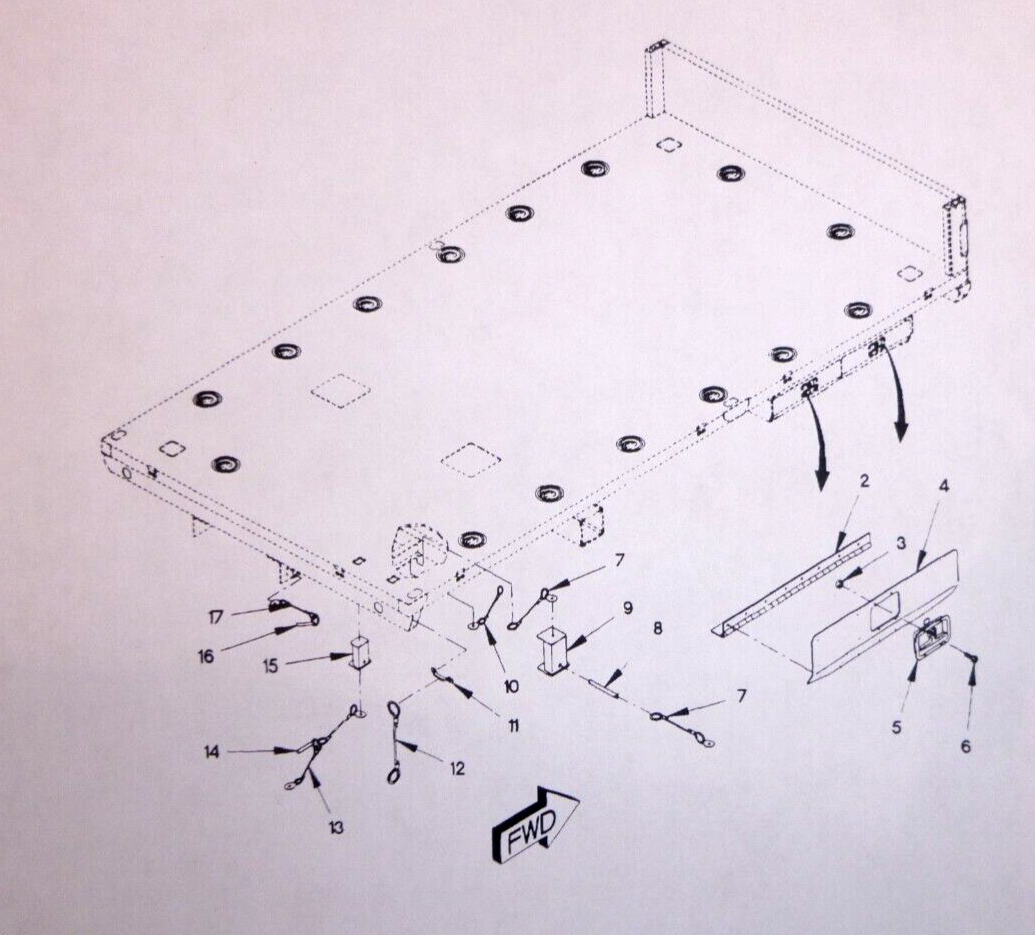 2
4
3
7
9
8
17
16
15
10
11
7
5
6
14
12
13
FWD