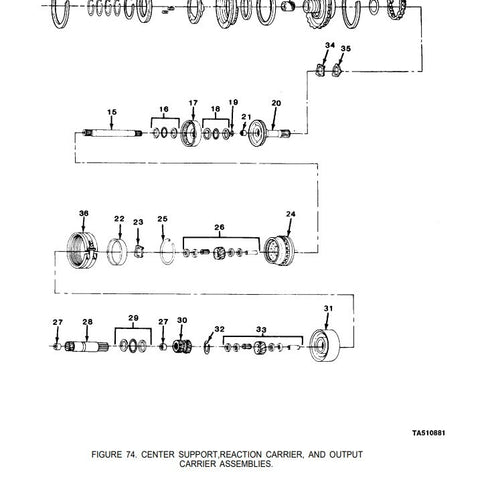 34
35

15
16
17
18
19
21
20

36
22
23
25
26
24

27
28
29
27
30
32
33
31

TA510881

FIGURE 74. CENTER SUPPORT,REACTION CARRIER, AND OUTPUT CARRIER ASSEMBLIES.