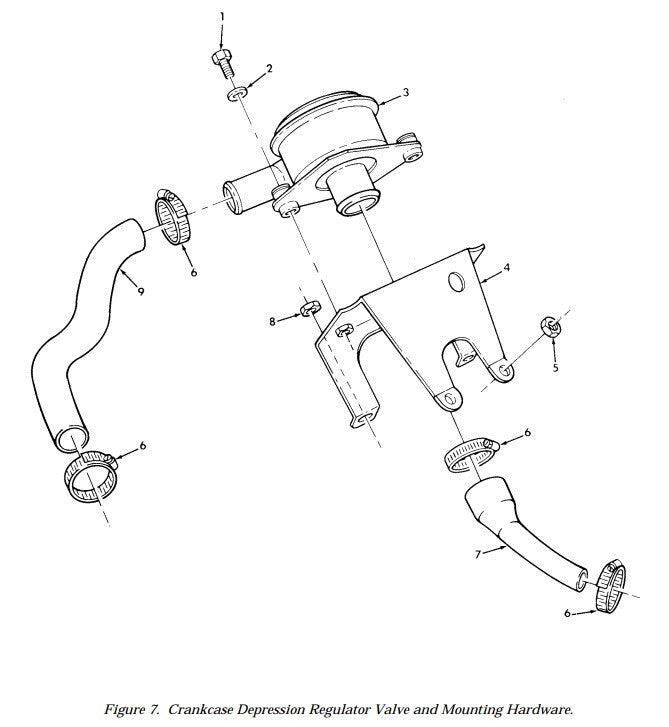 1
2
3
6
9
4
8
5
6
6
7
6

Figure 7. Crankcase Depression Regulator Valve and Mounting Hardware.