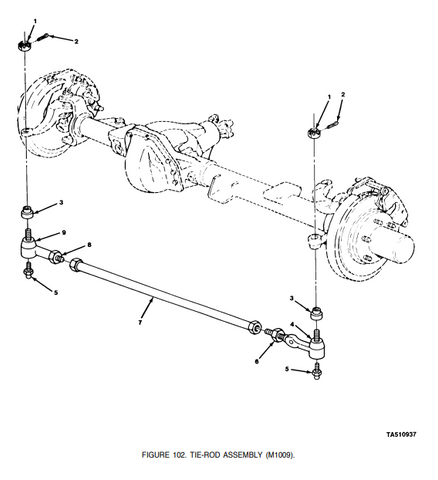 1
2
1
2
3
9
8
5
7
3
4
6
5

TA510937

FIGURE 102. TIE-ROD ASSEMBLY (M1009).