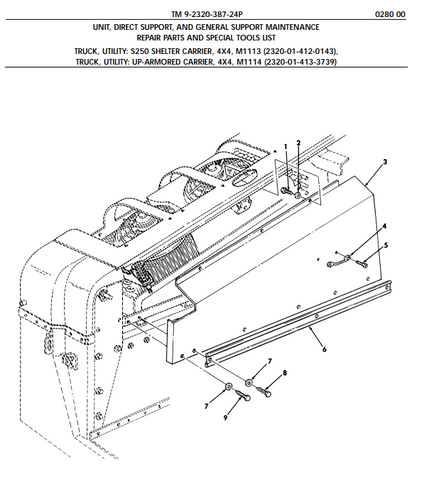 TM 9-2320-387-24P

0280 00

UNIT, DIRECT SUPPORT, AND GENERAL SUPPORT MAINTENANCE
REPAIR PARTS AND SPECIAL TOOLS LIST

TRUCK, UTILITY: S250 SHELTER CARRIER, 4X4, M1113 (2320-01-412-0143),
TRUCK, UTILITY: UP-ARMORED CARRIER, 4X4, M1114 (2320-01-413-3739)

1
2
3
4
5
6
7
8
7
9